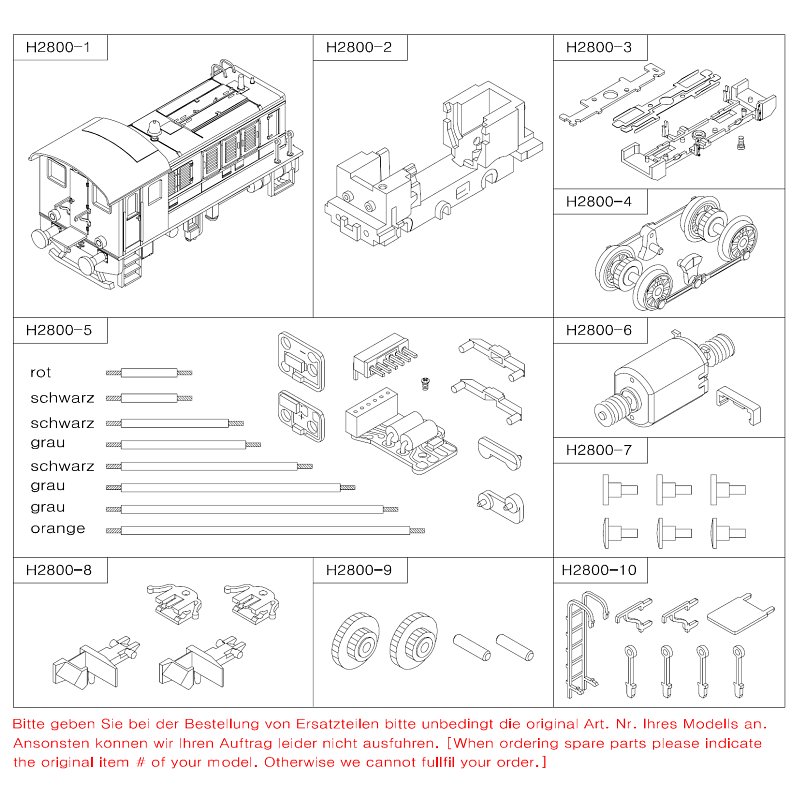 H2800-1

H2800-2

H2800-3

H2800-4

H2800-5

rot

schwarz

schwarz

grau

schwarz

grau

grau

orange

H2800-6

H2800-7

H2800-8

H2800-9

H2800-10

Bitte geben Sie bei der Bestellung von Ersatzteilen bitte unbedingt die original Art. Nr. Ihres Modells an. Ansonsten konnen wir Ihren Auftrag leider nicht ausfuhren. [When ordering spare parts please indicate the original item # of your model. Otherwise we cannot fullfil your order.]